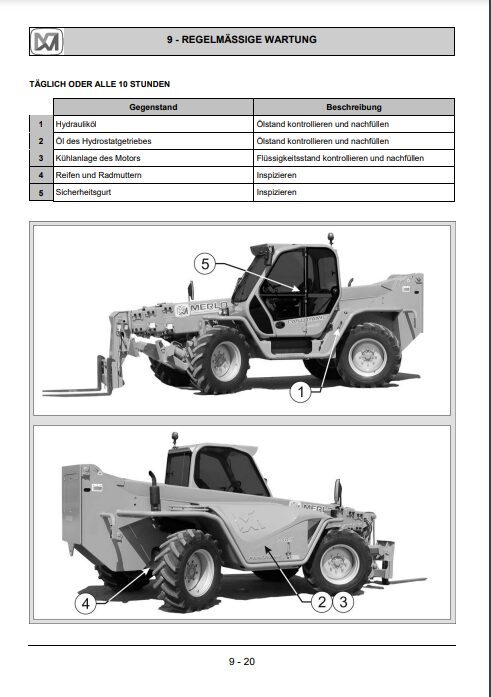 9 - REGELMÄSSIGE WARTUNG

TÄGLICH ODER ALLE 10 STUNDEN

| | Gegenstand | Beschreibung |
|---|---|---|
| 1 | Hydrauliköl | Ölstand kontrollieren und nachfüllen |
| 2 | Öl des Hydrostatgetriebes | Ölstand kontrollieren und nachfüllen |
| 3 | Kühlanlage des Motors | Flüssigkeitsstand kontrollieren und nachfüllen |
| 4 | Reifen und Radmuttern | Inspizieren |
| 5 | Sicherheitsgurt | Inspizieren |

5

MERLO

1

MERLO

4

2 3

9 - 20