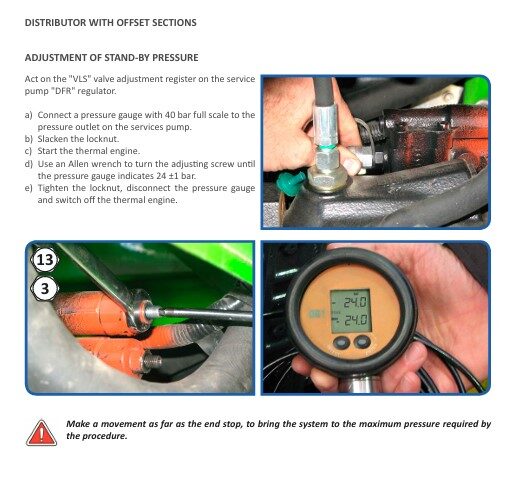 DISTRIBUTOR WITH OFFSET SECTIONS

ADJUSTMENT OF STAND-BY PRESSURE

Act on the "VLS" valve adjustment register on the service pump "DFR" regulator.

a) Connect a pressure gauge with 40 bar full scale to the pressure outlet on the services pump.
b) Slacken the locknut.
c) Start the thermal engine.
d) Use an Allen wrench to turn the adjusting screw until the pressure gauge indicates 24 ±1 bar.
e) Tighten the locknut, disconnect the pressure gauge and switch off the thermal engine.

13

3

24.0

24.0

Make a movement as far as the end stop, to bring the system to the maximum pressure required by the procedure.