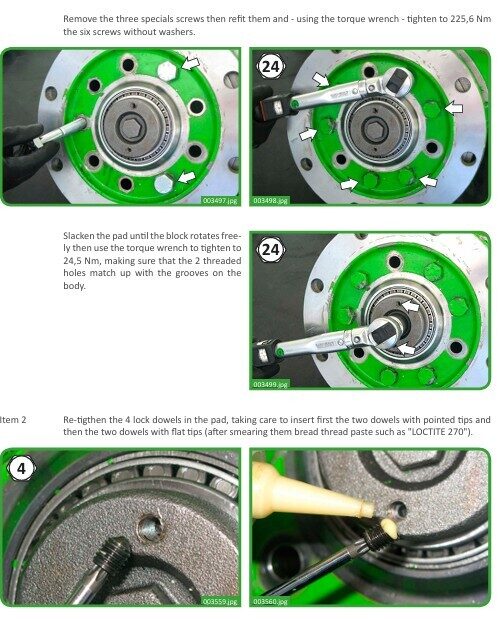 Remove the three specials screws then refit them and - using the torque wrench - tighten to 225,6 Nm the six screws without washers.

003497.jpg

24

003498.jpg

Slacken the pad until the block rotates freely then use the torque wrench to tighten to 24,5 Nm, making sure that the 2 threaded holes match up with the grooves on the body.

24

003499.jpg

Item 2

Re-tigthen the 4 lock dowels in the pad, taking care to insert first the two dowels with pointed tips and then the two dowels with flat tips (after smearing them bread thread paste such as "LOCTITE 270").

4

003559.jpg

003560.jpg