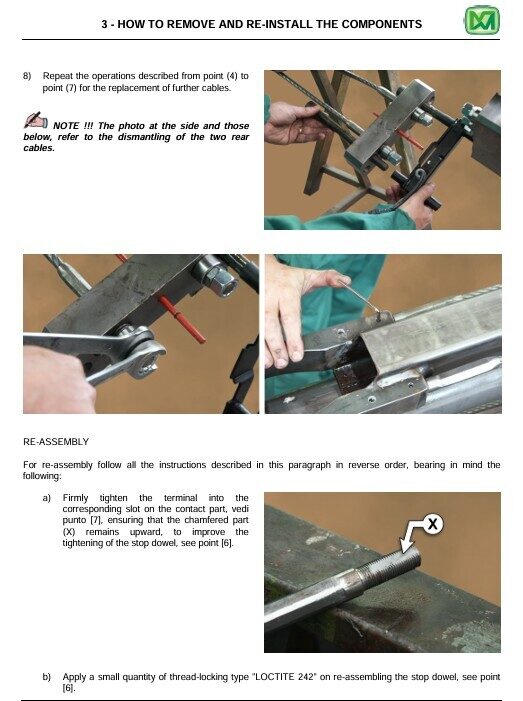 3 - HOW TO REMOVE AND RE-INSTALL THE COMPONENTS

8) Repeat the operations described from point (4) to point (7) for the replacement of further cables.

NOTE !!! The photo at the side and those below, refer to the dismantling of the two rear cables.

RE-ASSEMBLY

For re-assembly follow all the instructions described in this paragraph in reverse order, bearing in mind the following:

a) Firmly tighten the terminal into the corresponding slot on the contact part, vedi punto [7], ensuring that the chamfered part (X) remains upward, to improve the tightening of the stop dowel, see point [6].

X

b) Apply a small quantity of thread-locking type "LOCTITE 242" on re-assembling the stop dowel, see point [6].