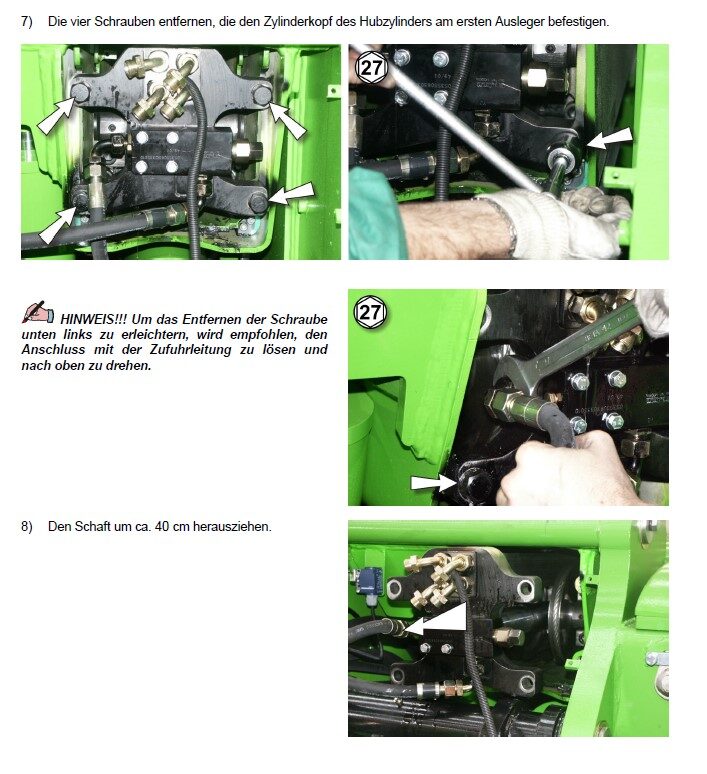 7) Die vier Schrauben entfernen, die den Zylinderkopf des Hubzylinders am ersten Ausleger befestigen.

27

HINWEIS!!! Um das Entfernen der Schraube unten links zu erleichtern, wird empfohlen, den Anschluss mit der Zufuhrleitung zu lösen und nach oben zu drehen.

27

8) Den Schaft um ca. 40 cm herausziehen.