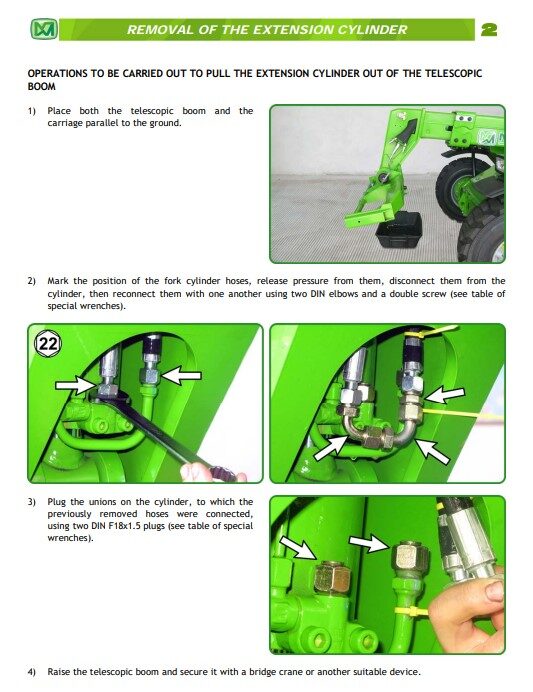 REMOVAL OF THE EXTENSION CYLINDER

2

OPERATIONS TO BE CARRIED OUT TO PULL THE EXTENSION CYLINDER OUT OF THE TELESCOPIC BOOM

1) Place both the telescopic boom and the carriage parallel to the ground.

2) Mark the position of the fork cylinder hoses, release pressure from them, disconnect them from the cylinder, then reconnect them with one another using two DIN elbows and a double screw (see table of special wrenches).

22

3) Plug the unions on the cylinder, to which the previously removed hoses were connected, using two DIN F18x1.5 plugs (see table of special wrenches).

4) Raise the telescopic boom and secure it with a bridge crane or another suitable device.