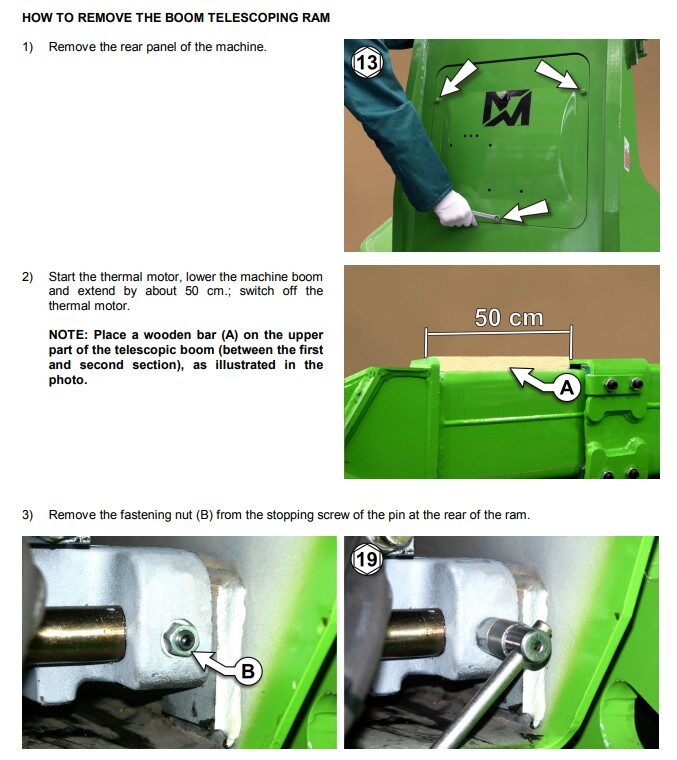 HOW TO REMOVE THE BOOM TELESCOPING RAM

1) Remove the rear panel of the machine.

13

2) Start the thermal motor, lower the machine boom and extend by about 50 cm.; switch off the thermal motor.

NOTE: Place a wooden bar (A) on the upper part of the telescopic boom (between the first and second section), as illustrated in the photo.

50 cm

A

3) Remove the fastening nut (B) from the stopping screw of the pin at the rear of the ram.

B

19