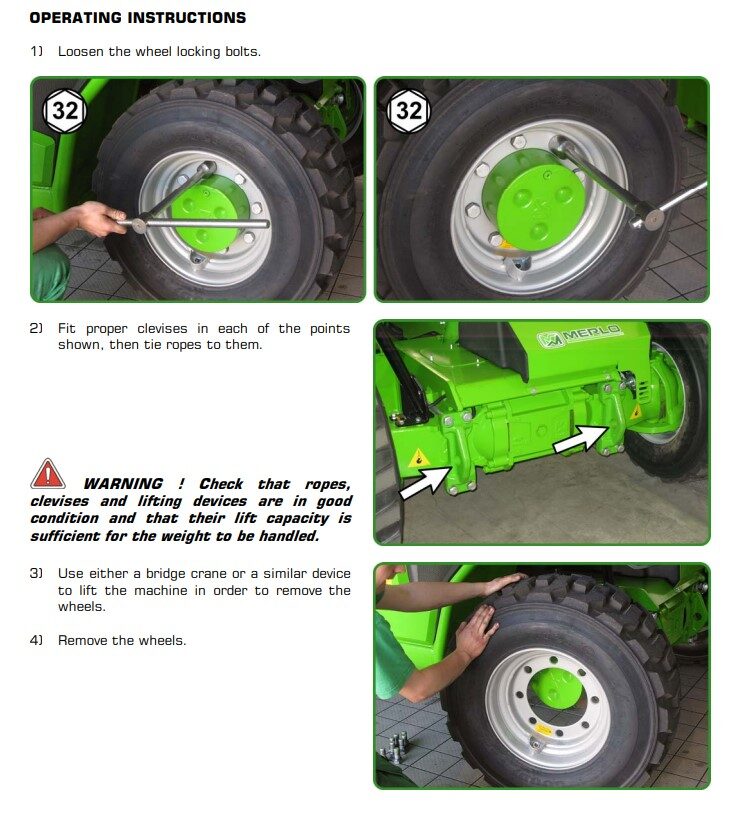 OPERATING INSTRUCTIONS

1) Loosen the wheel locking bolts.

32

32

2) Fit proper clevises in each of the points shown, then tie ropes to them.

MERLO

WARNING ! Check that ropes, clevises and lifting devices are in good condition and that their lift capacity is sufficient for the weight to be handled.

3) Use either a bridge crane or a similar device to lift the machine in order to remove the wheels.

4) Remove the wheels.