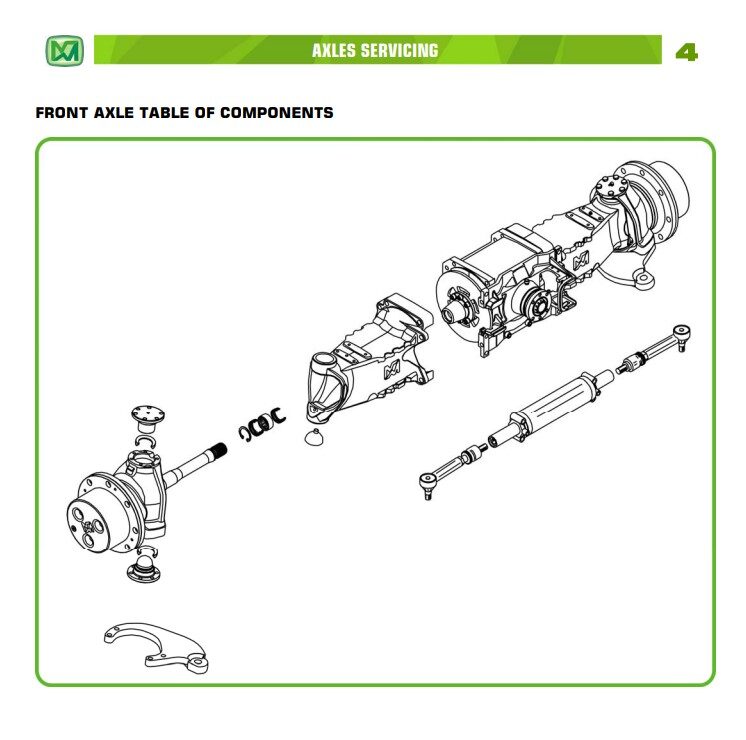 AXLES SERVICING

4

FRONT AXLE TABLE OF COMPONENTS