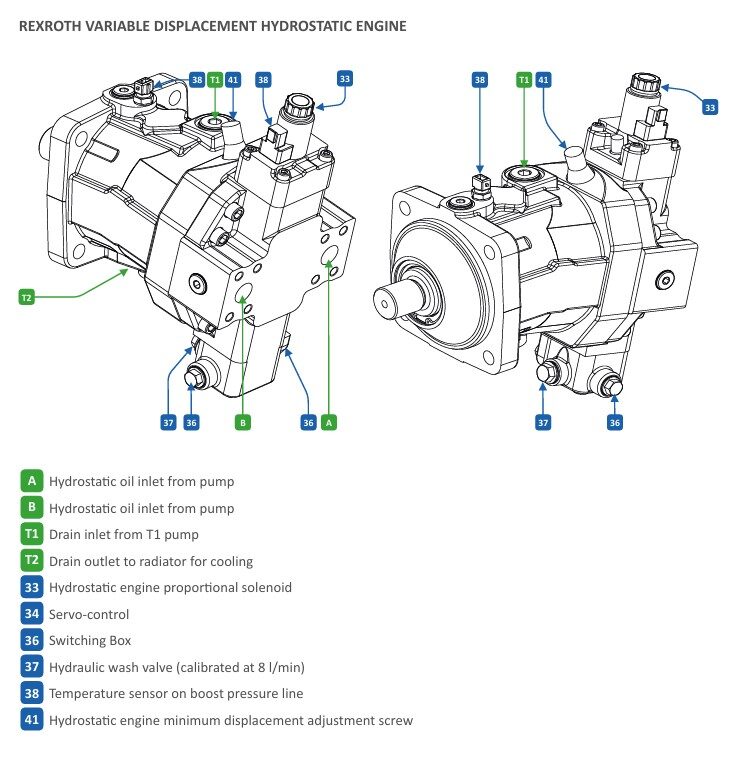 REXROTH VARIABLE DISPLACEMENT HYDROSTATIC ENGINE

38 T1 41 38 33

T2

37 36 B 36 A

38 T1 41 33

37 36

A Hydrostatic oil inlet from pump
B Hydrostatic oil inlet from pump
T1 Drain inlet from T1 pump
T2 Drain outlet to radiator for cooling
33 Hydrostatic engine proportional solenoid
34 Servo-control
36 Switching Box
37 Hydraulic wash valve (calibrated at 8 l/min)
38 Temperature sensor on boost pressure line
41 Hydrostatic engine minimum displacement adjustment screw