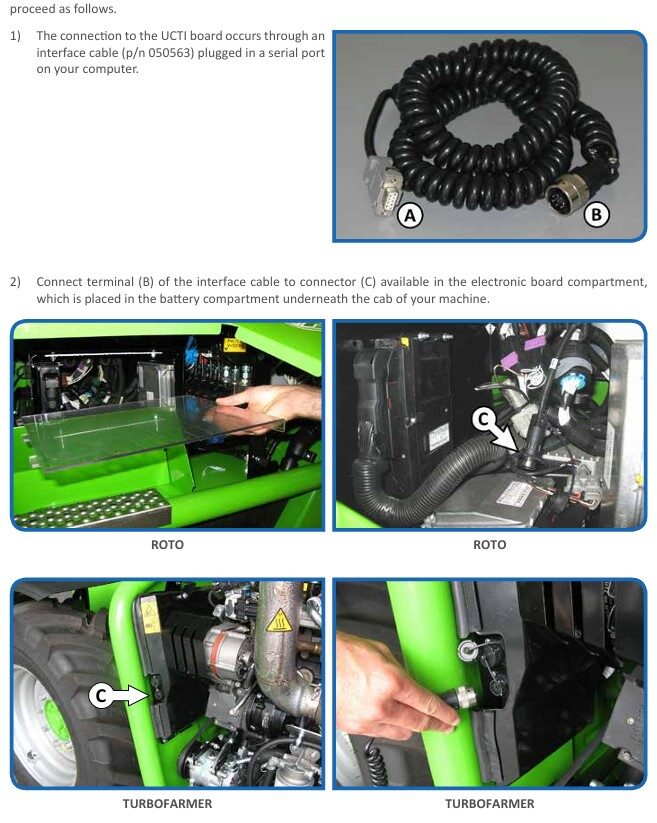 proceed as follows.

1) The connection to the UCTI board occurs through an interface cable (p/n 050563) plugged in a serial port on your computer.

A

B

2) Connect terminal (B) of the interface cable to connector (C) available in the electronic board compartment, which is placed in the battery compartment underneath the cab of your machine.

C

ROTO

ROTO

C

TURBOFARMER

TURBOFARMER