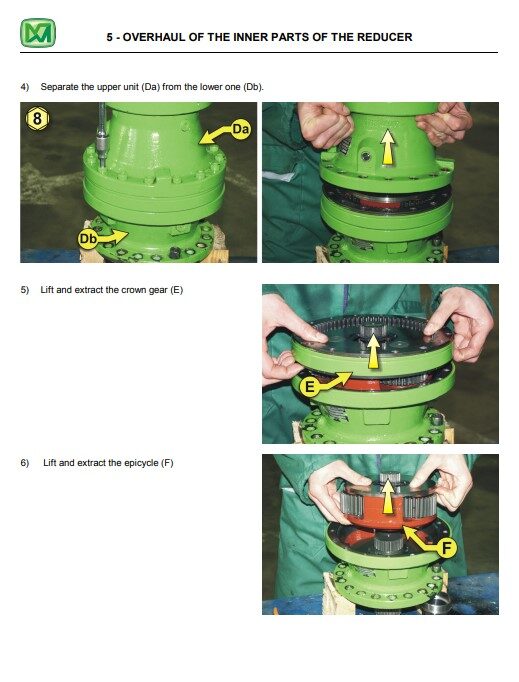 5 - OVERHAUL OF THE INNER PARTS OF THE REDUCER

4) Separate the upper unit (Da) from the lower one (Db).

8

Da

Db

5) Lift and extract the crown gear (E)

E

6) Lift and extract the epicycle (F)

F