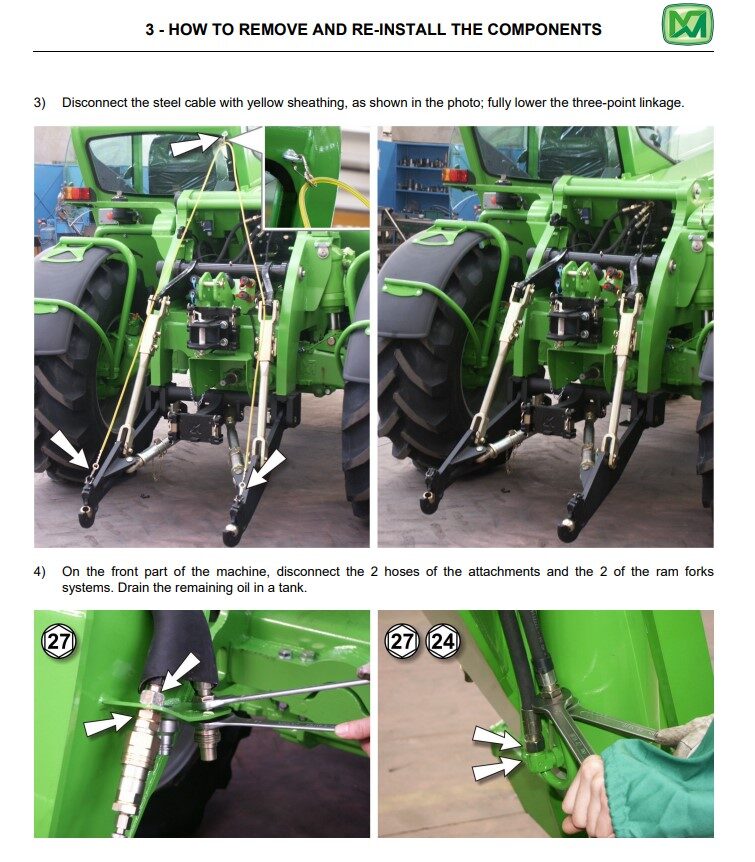 3 - HOW TO REMOVE AND RE-INSTALL THE COMPONENTS

3) Disconnect the steel cable with yellow sheathing, as shown in the photo; fully lower the three-point linkage.

4) On the front part of the machine, disconnect the 2 hoses of the attachments and the 2 of the ram forks systems. Drain the remaining oil in a tank.

27

27 24