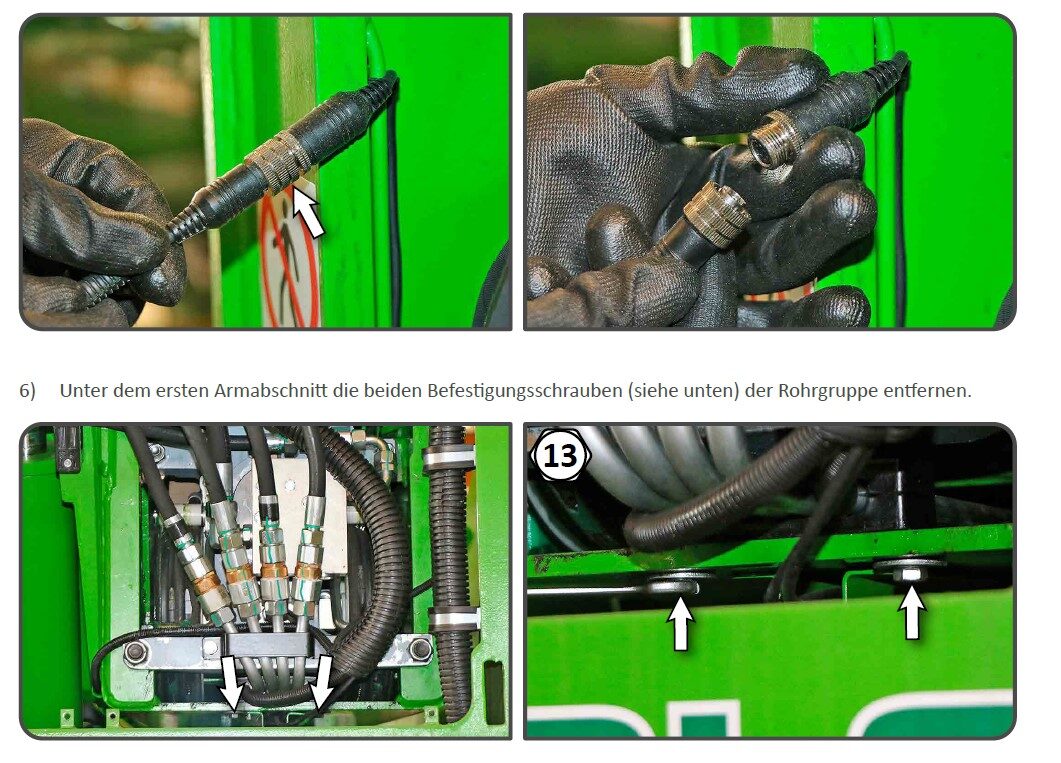 6) Unter dem ersten Armabschnitt die beiden Befestigungsschrauben (siehe unten) der Rohrgruppe entfernen.

13