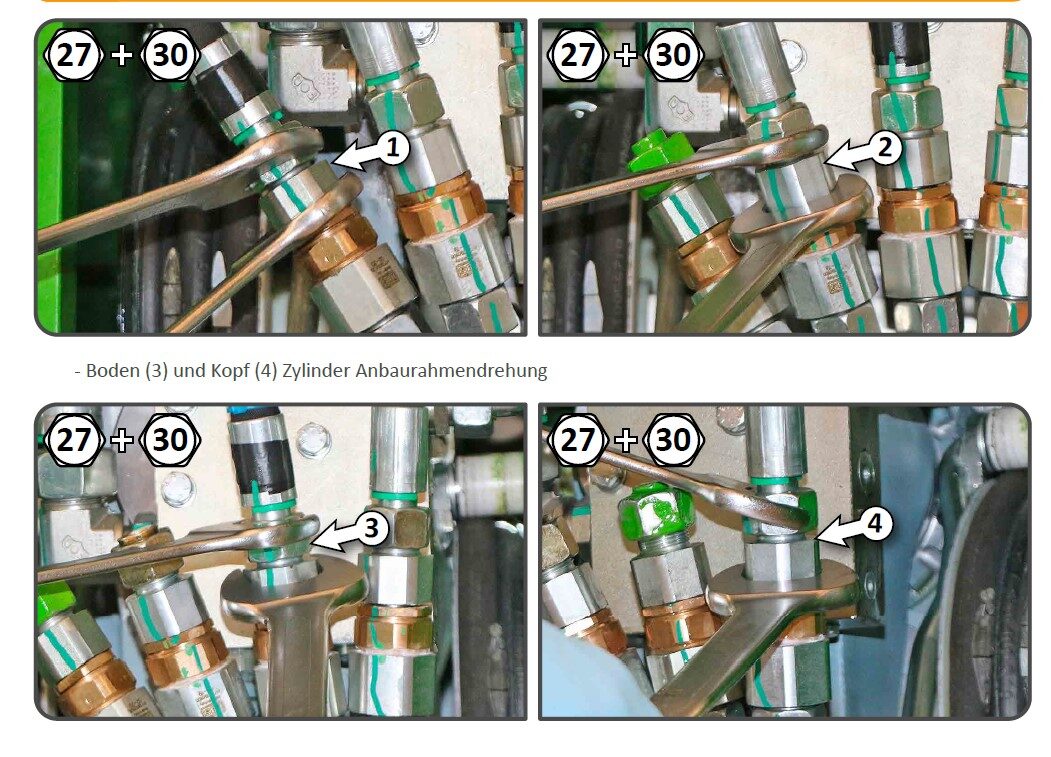 27 + 30

1

27 + 30

2

- Boden (3) und Kopf (4) Zylinder Anbaurahmendrehung

27 + 30

3

27 + 30

4