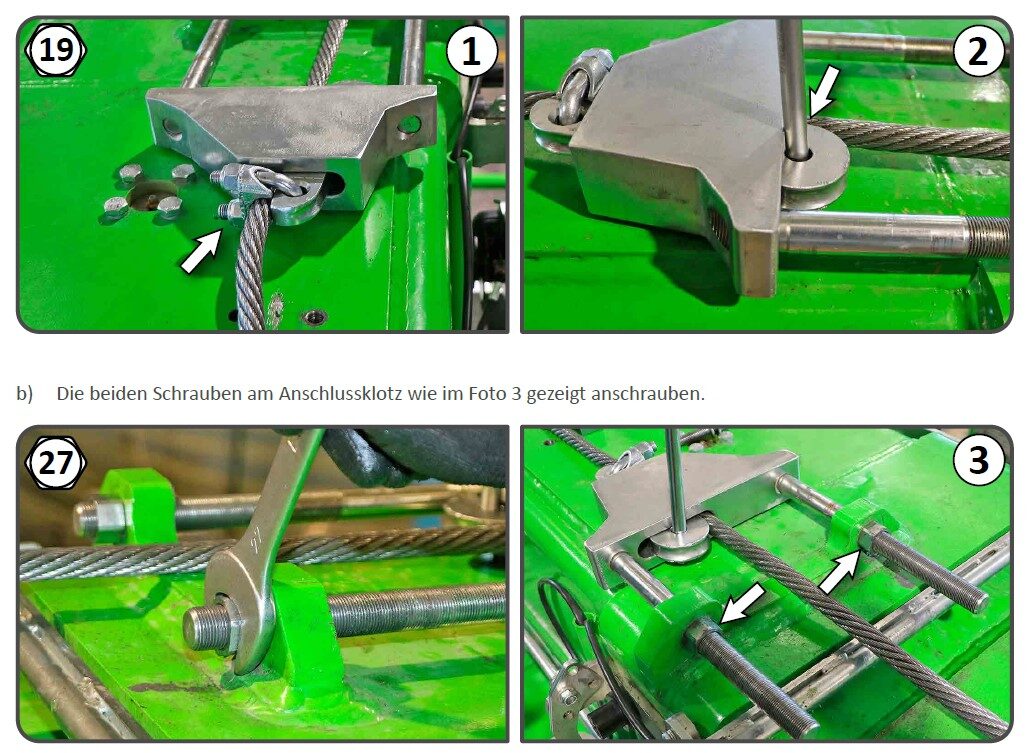 19

1

2

b) Die beiden Schrauben am Anschlussklotz wie im Foto 3 gezeigt anschrauben.

27

3