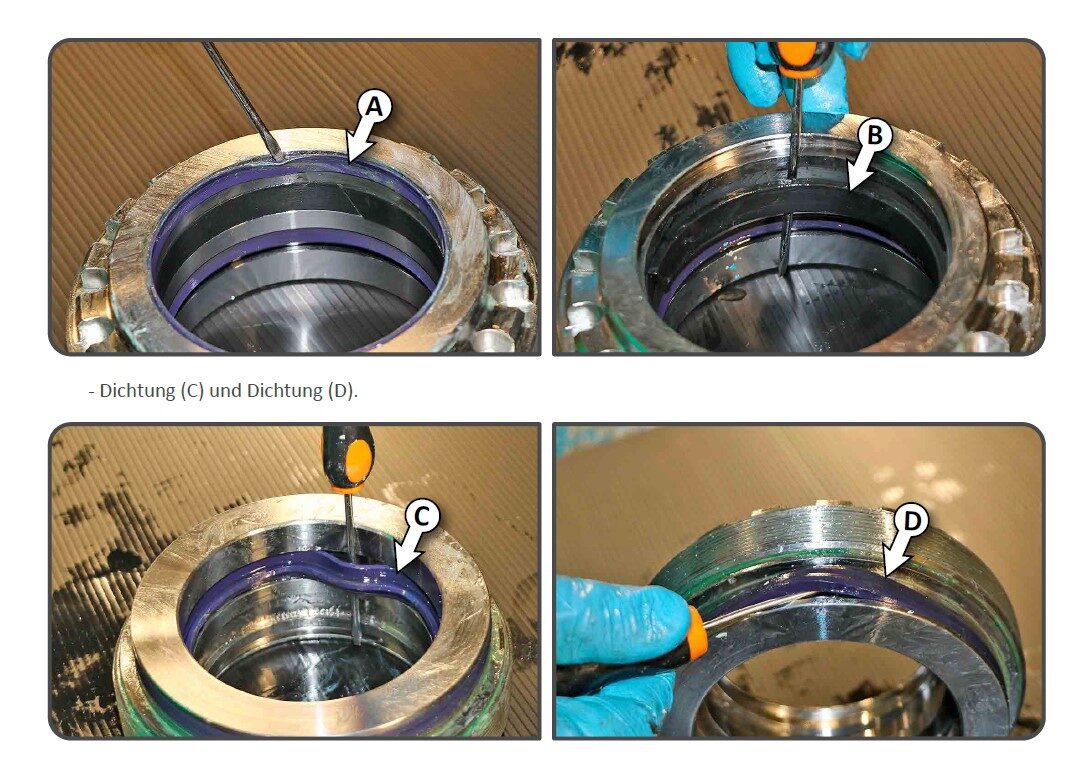 A

B

- Dichtung (C) und Dichtung (D).

C

D